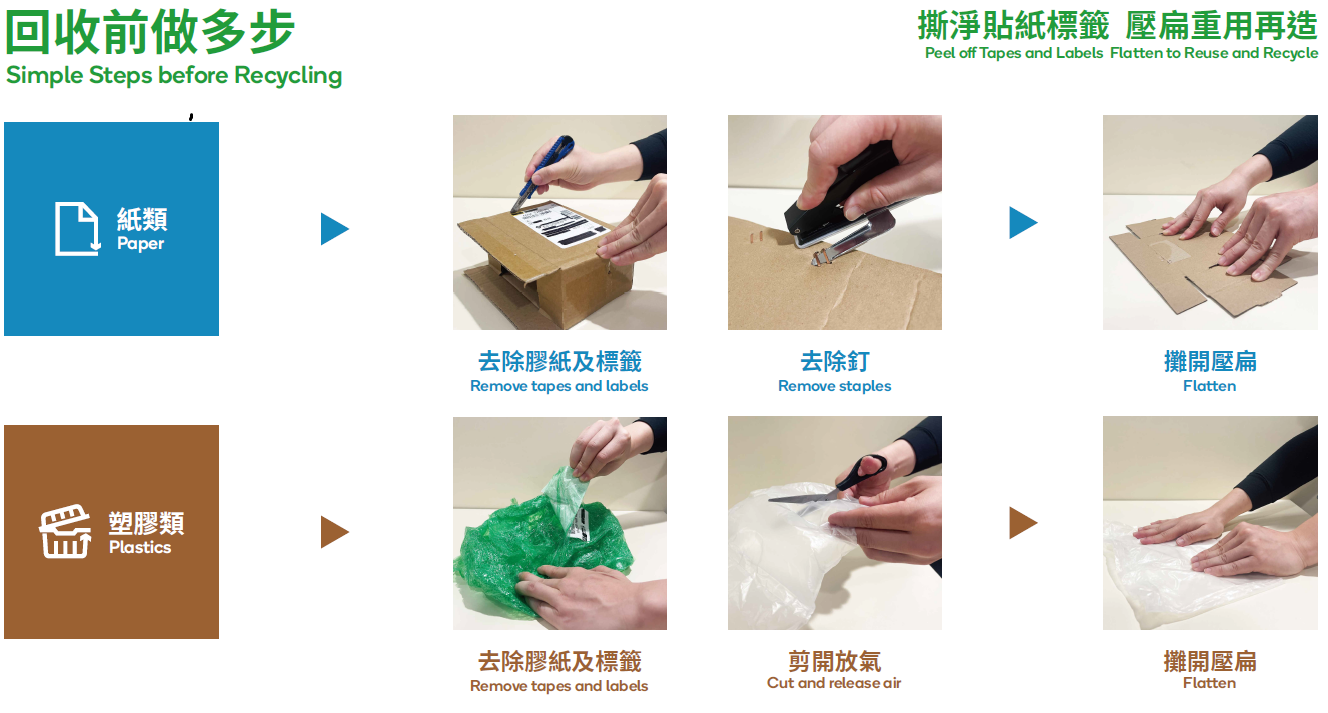 回收前做多步
Simple Steps before Recycling

撕淨貼紙標籤 壓扁重用再造
Peel off Tapes and Labels Flatten to Reuse and Recycle

紙類
Paper

去除膠紙及標籤
Remove tapes and labels

去除釘
Remove staples

攤開壓扁
Flatten

塑膠類
Plastics

去除膠紙及標籤
Remove tapes and labels

剪開放氣
Cut and release air

攤開壓扁
Flatten